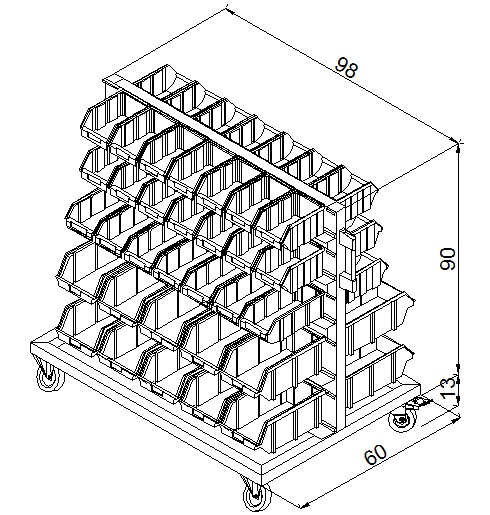 98
90
13
60